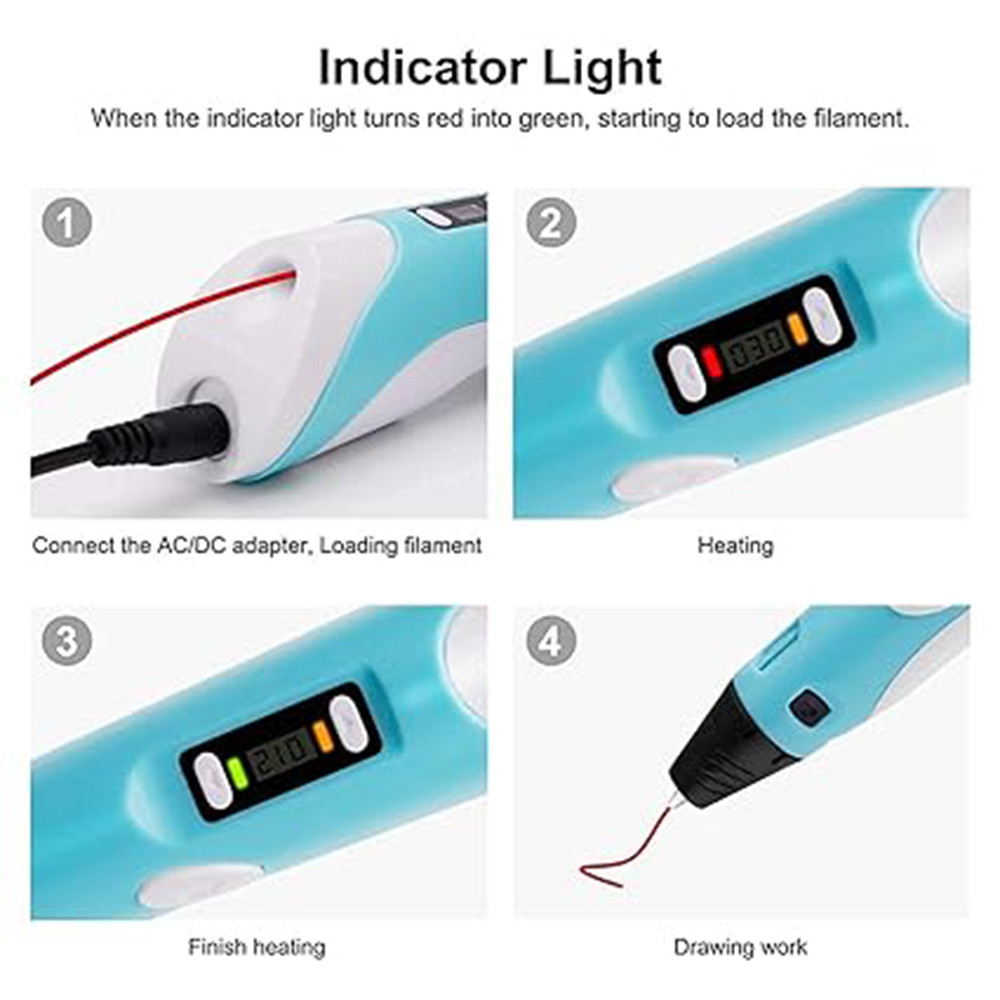 Indicator Light

When the indicator light turns red into green, starting to load the filament.

1

Connect the AC/DC adapter, Loading filament

2

130

Heating

3

210

Finish heating

4

Drawing work